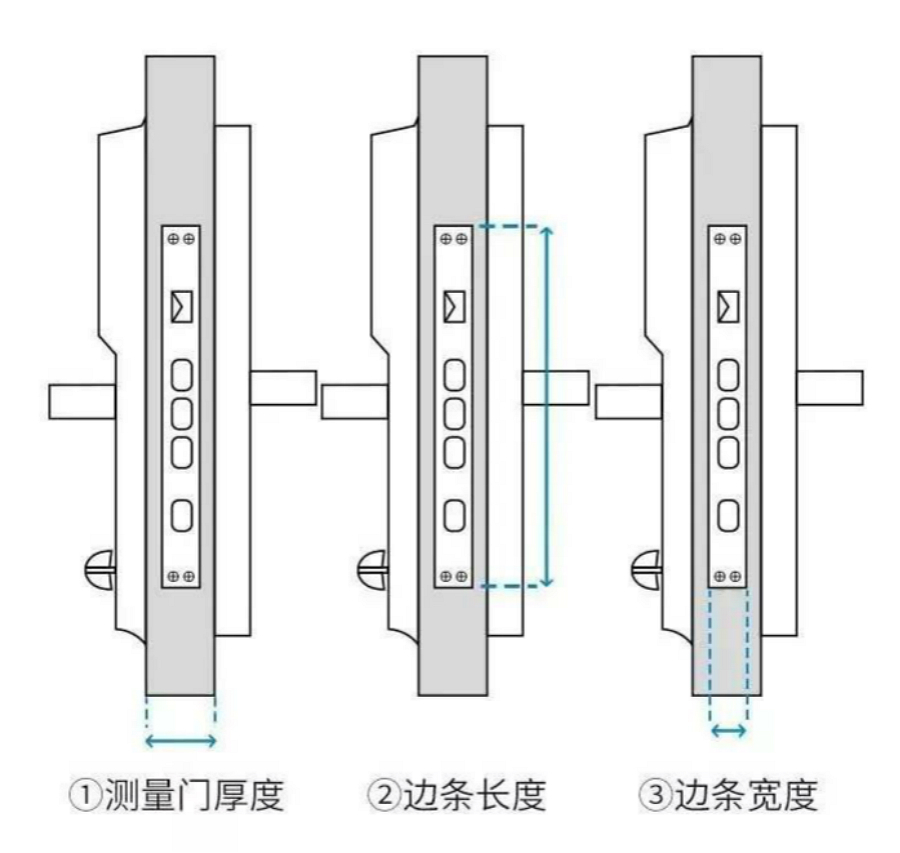 ①测量门厚度

②边条长度

③边条宽度